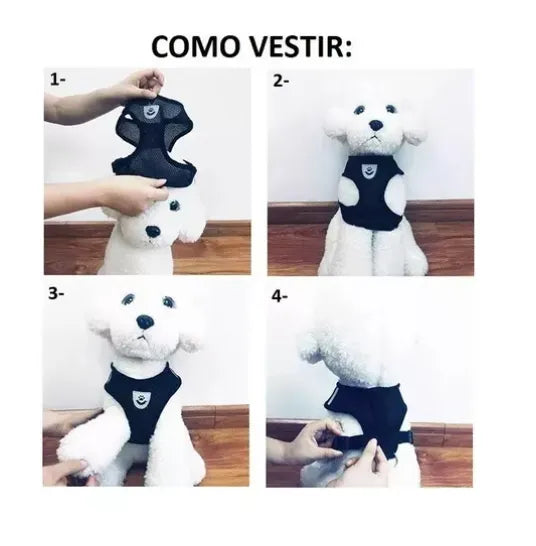 COMO VESTIR:

1-

2-

3-

4-